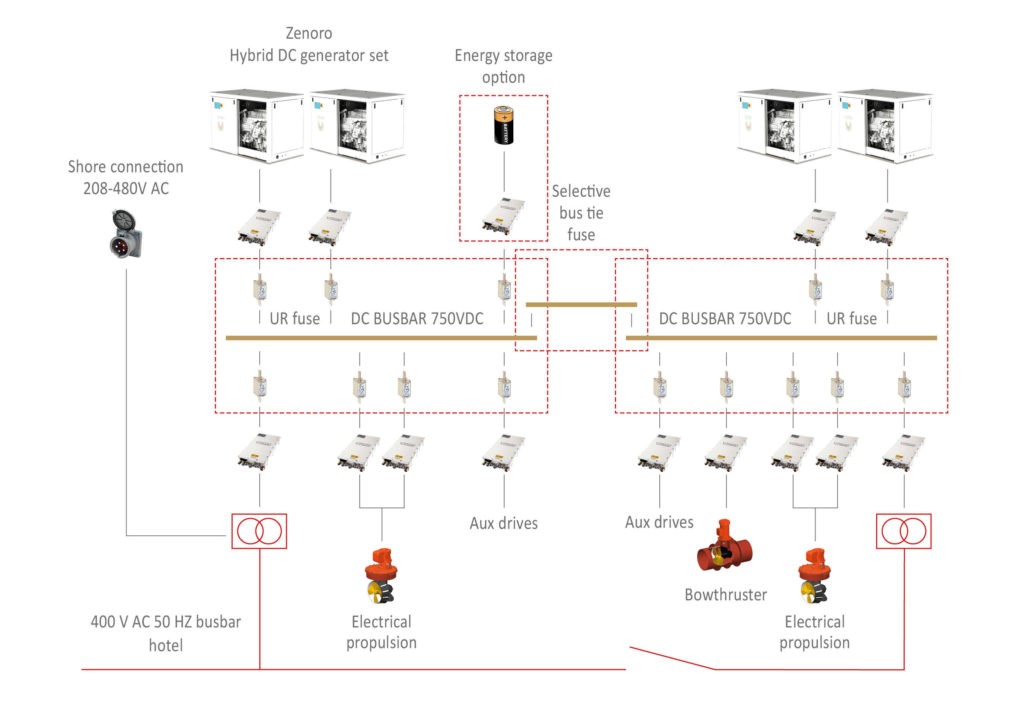 Zenoro
Hybrid DC generator set

Energy storage option

Shore connection 208-480V AC

Selective bus tie fuse

UR fuse

DC BUSBAR 750VDC

DC BUSBAR 750VDC

UR fuse

Aux drives

Aux drives

Bowthruster

400 V AC 50 HZ busbar hotel

Electrical propulsion

Electrical propulsion